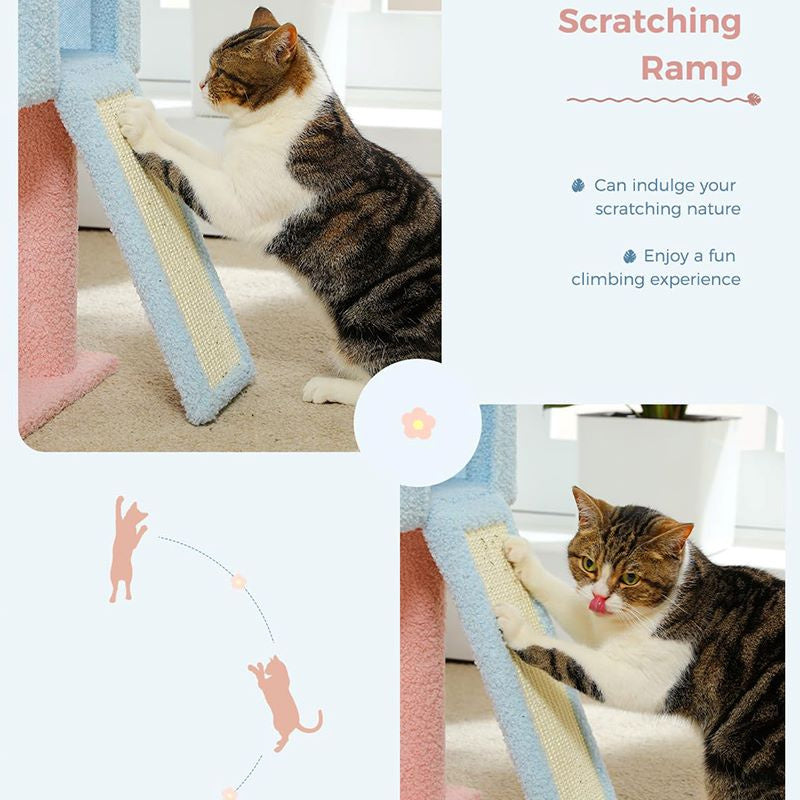 Scratching Ramp

Can indulge your scratching nature

Enjoy a fun climbing experience