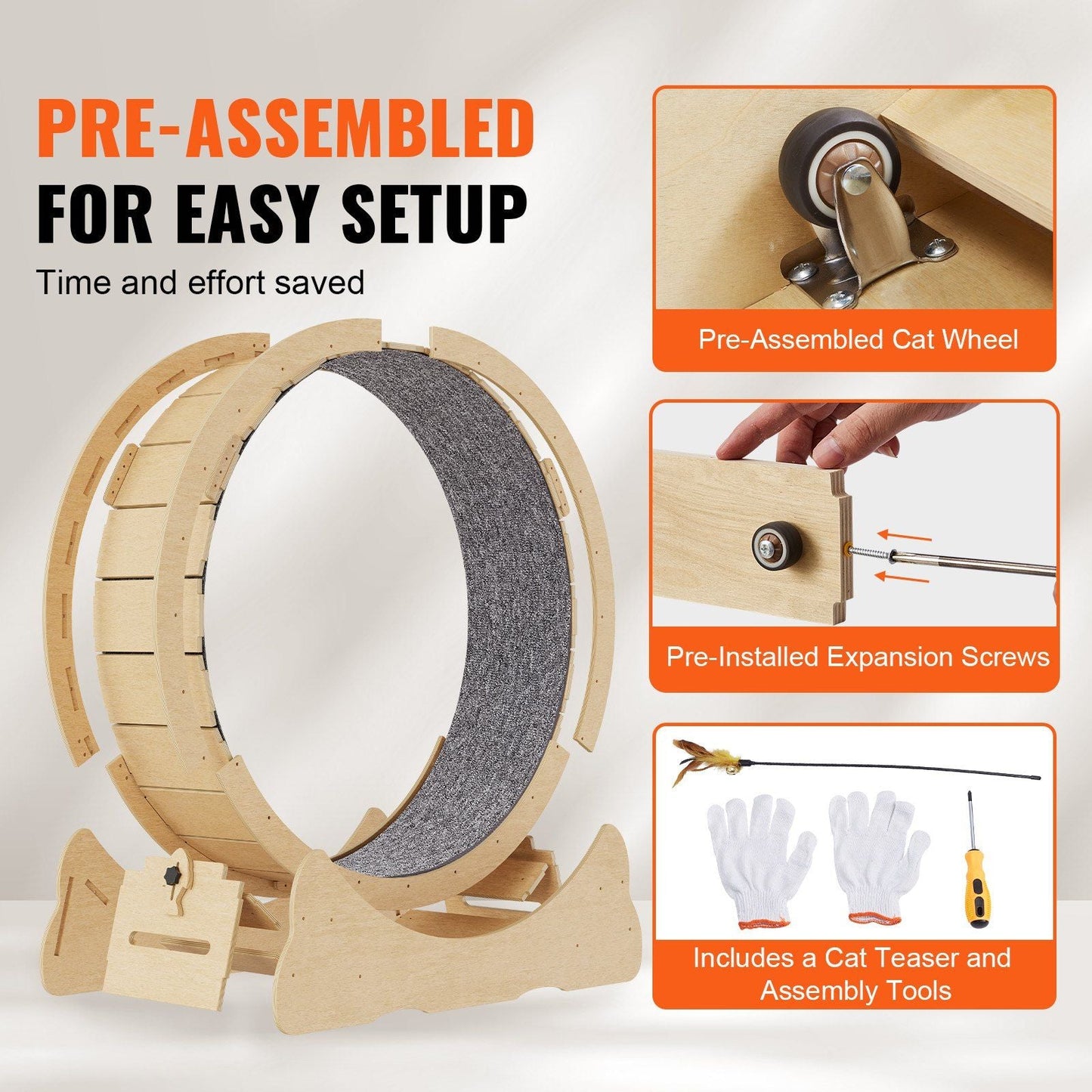 PRE-ASSEMBLED
FOR EASY SETUP

Time and effort saved

Pre-Assembled Cat Wheel

Pre-Installed Expansion Screws

Includes a Cat Teaser and Assembly Tools