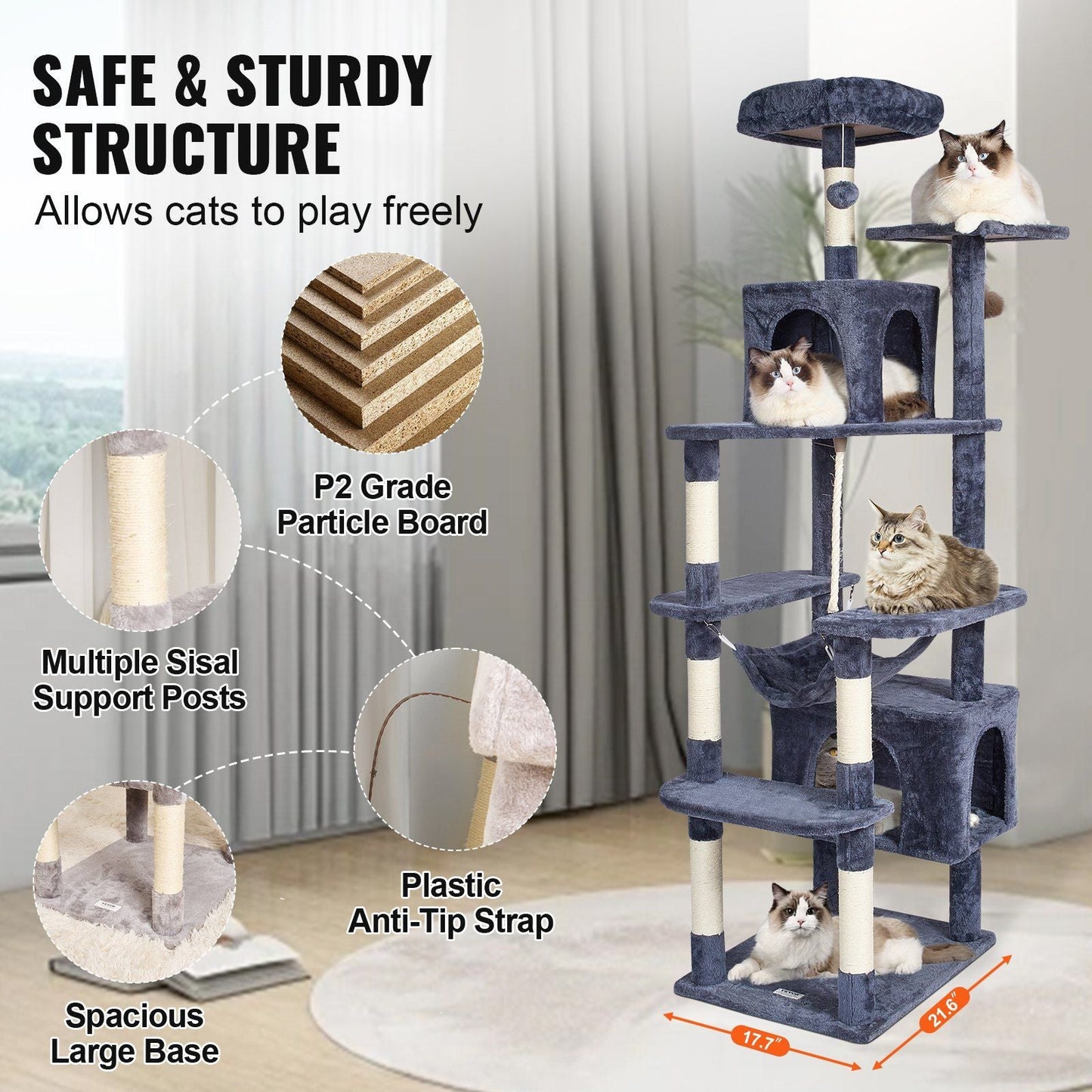 SAFE & STURDY STRUCTURE

Allows cats to play freely

P2 Grade Particle Board

Multiple Sisal Support Posts

Plastic Anti-Tip Strap

Spacious Large Base

17.7"

21.6"