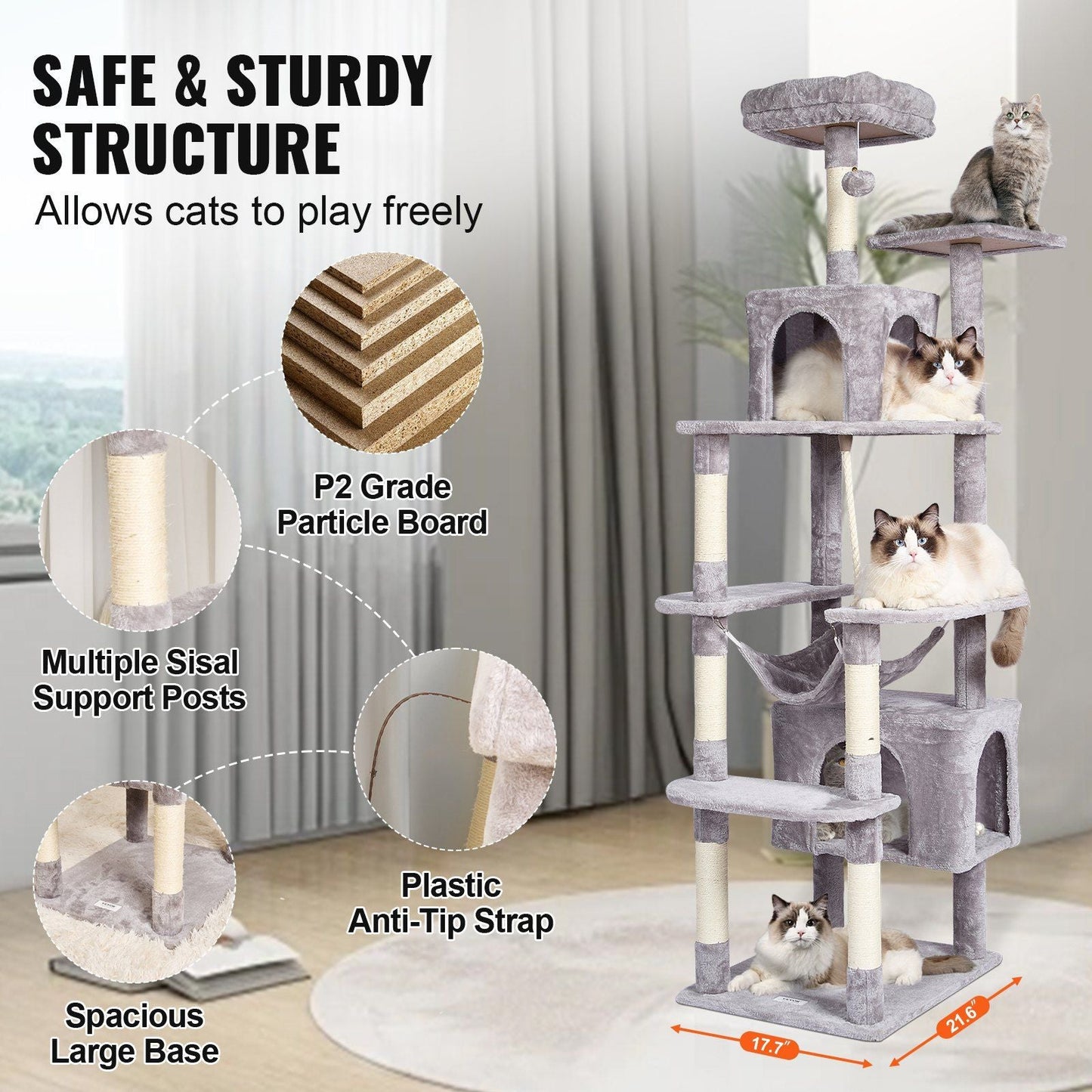 SAFE & STURDY STRUCTURE
Allows cats to play freely

P2 Grade Particle Board

Multiple Sisal Support Posts

Plastic Anti-Tip Strap

Spacious Large Base

17.7"

21.6"