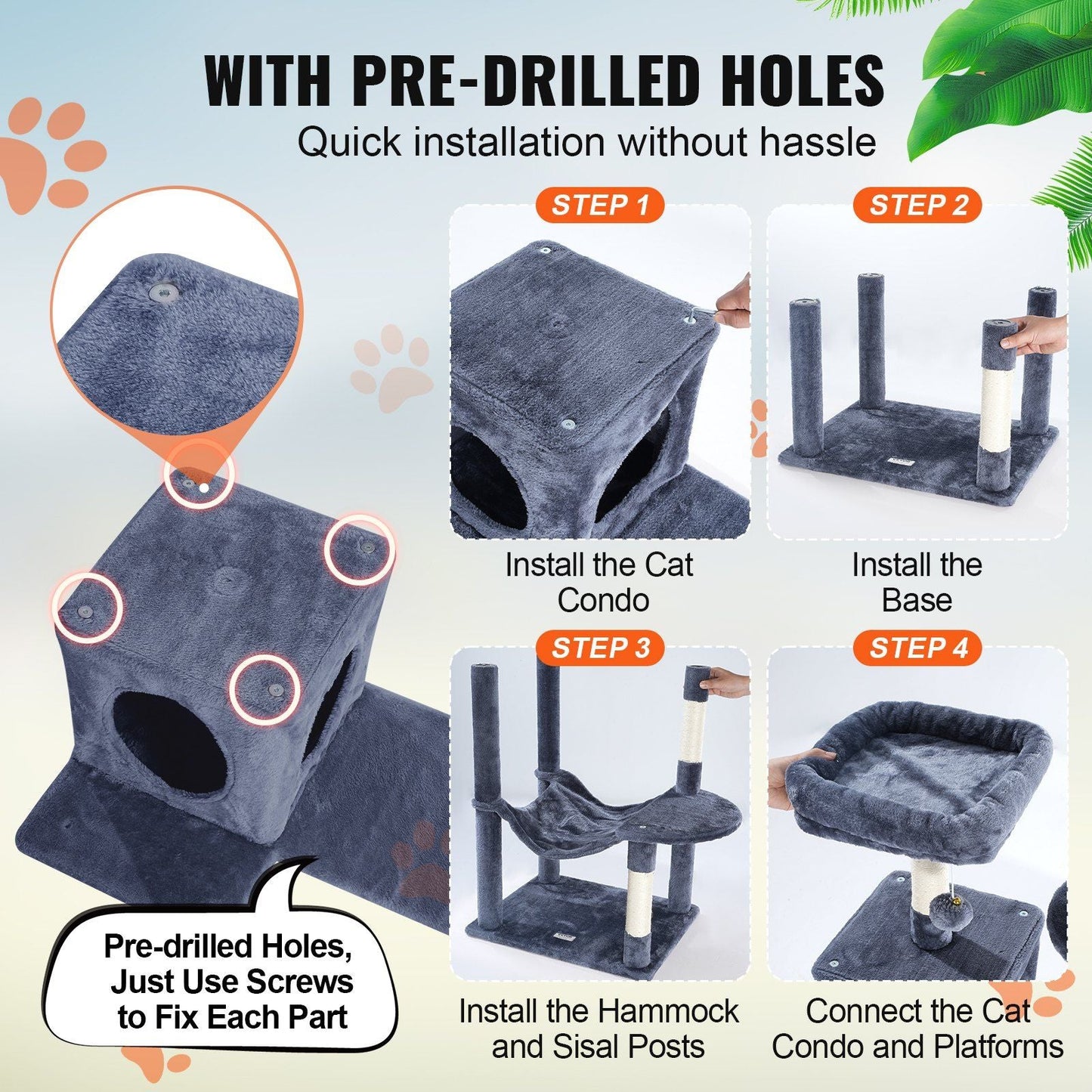 WITH PRE-DRILLED HOLES
Quick installation without hassle

STEP 1
Install the Cat Condo

STEP 2
Install the Base

STEP 3
Install the Hammock and Sisal Posts

STEP 4
Connect the Cat Condo and Platforms

Pre-drilled Holes, Just Use Screws to Fix Each Part