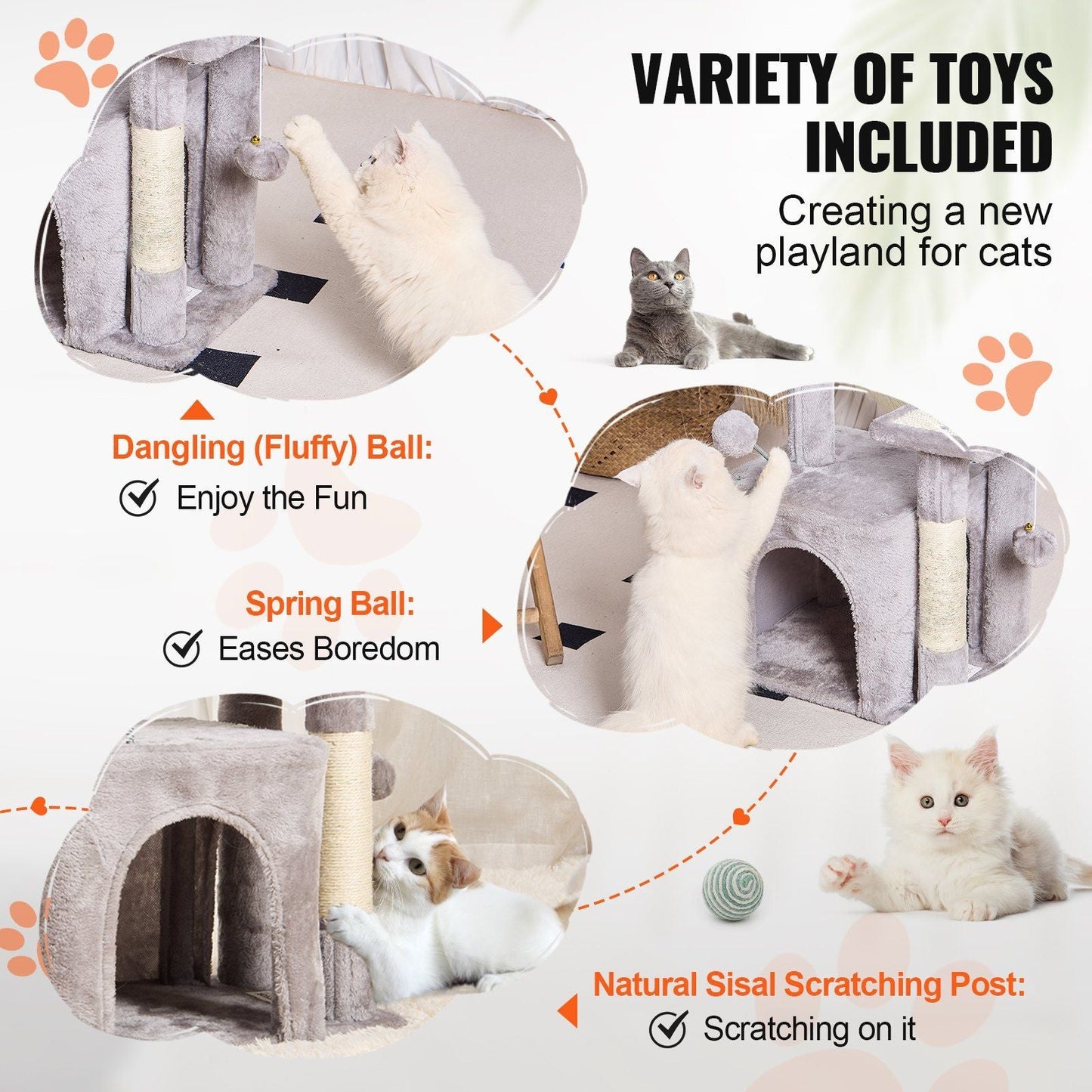 VARIETY OF TOYS INCLUDED

Creating a new playland for cats

Dangling (Fluffy) Ball:
Enjoy the Fun

Spring Ball:
Eases Boredom

Natural Sisal Scratching Post:
Scratching on it