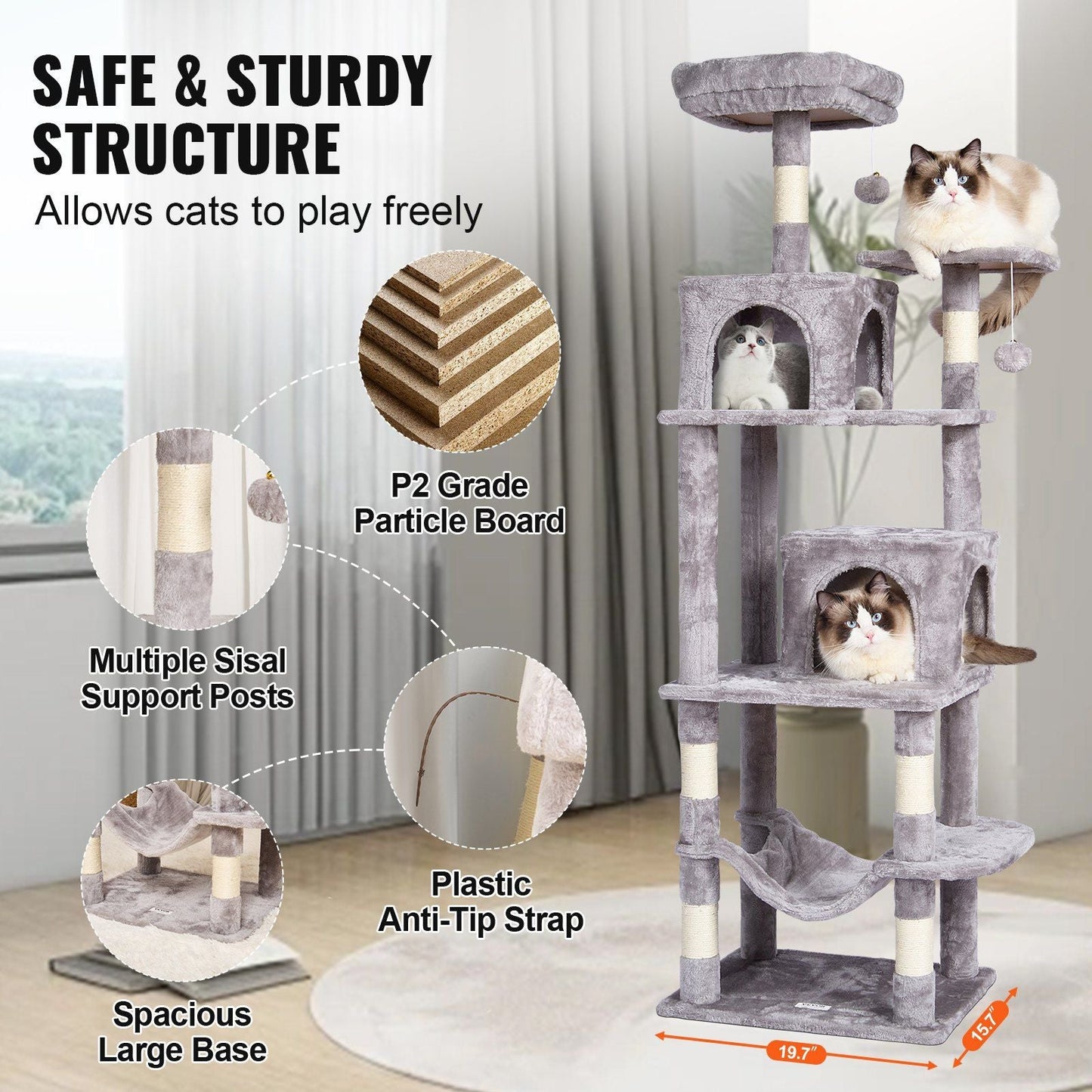 SAFE & STURDY STRUCTURE

Allows cats to play freely

P2 Grade Particle Board

Multiple Sisal Support Posts

Plastic Anti-Tip Strap

Spacious Large Base

19.7"

15.7"