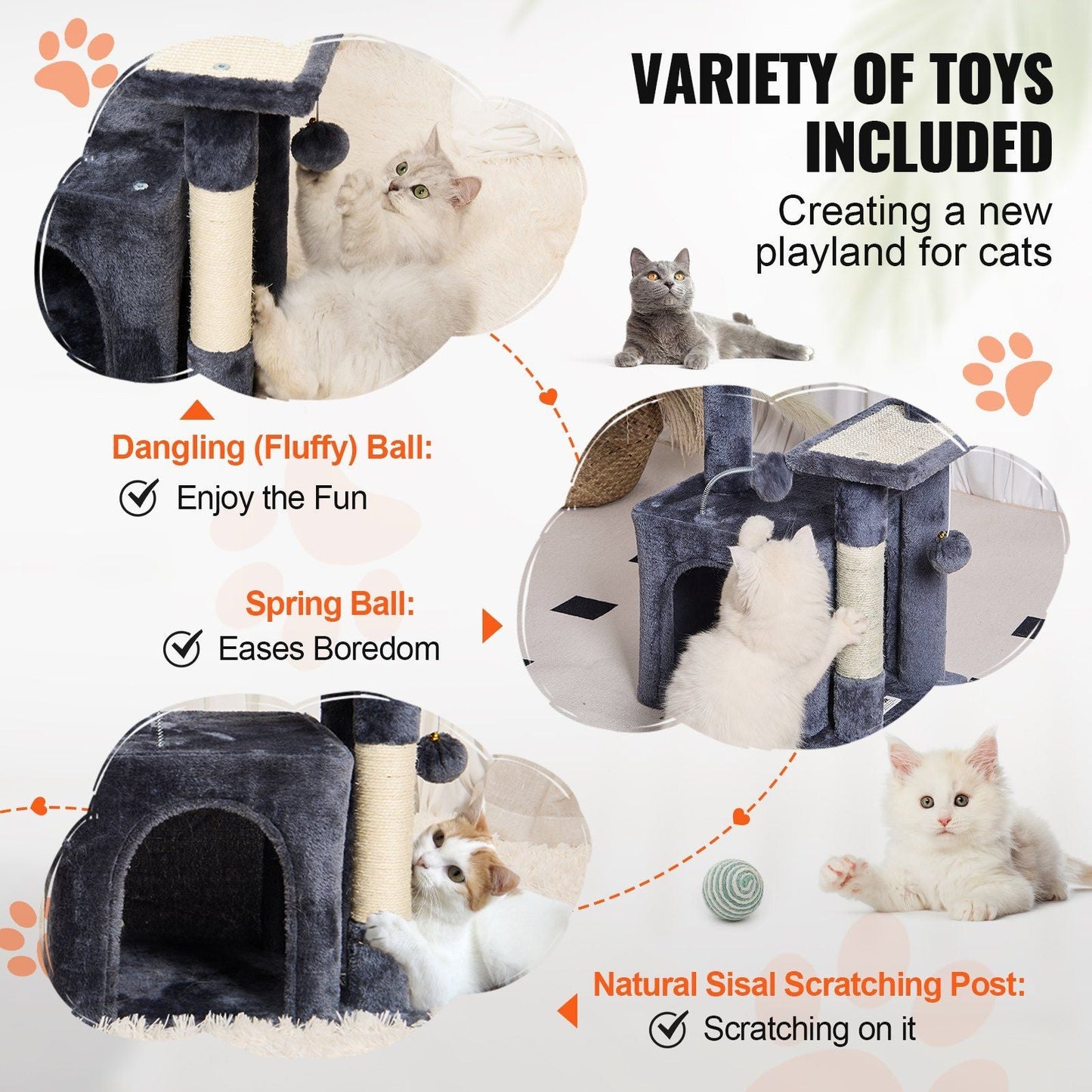 VARIETY OF TOYS INCLUDED

Creating a new playland for cats

Dangling (Fluffy) Ball:
Enjoy the Fun

Spring Ball:
Eases Boredom

Natural Sisal Scratching Post:
Scratching on it