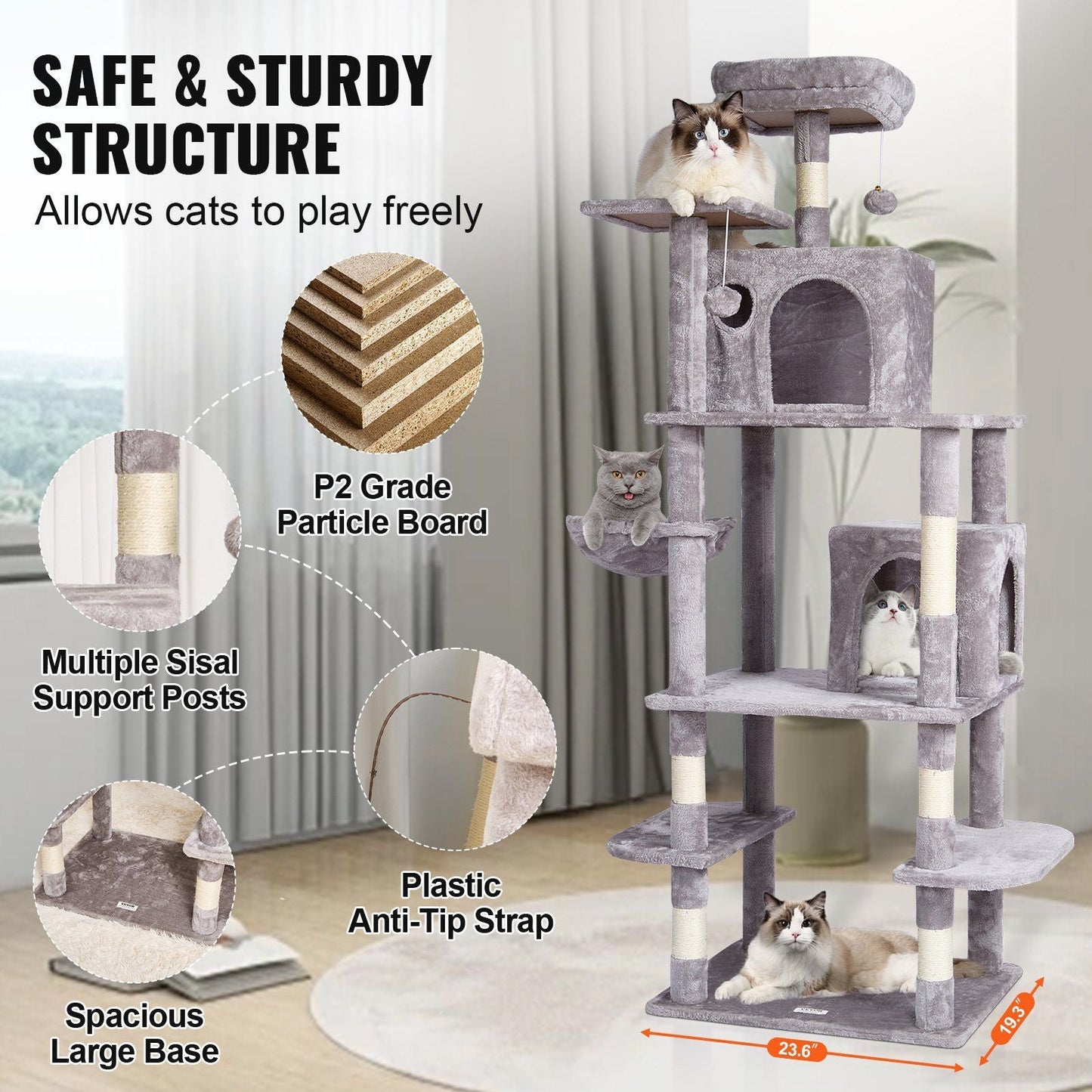 SAFE & STURDY STRUCTURE

Allows cats to play freely

P2 Grade Particle Board

Multiple Sisal Support Posts

Plastic Anti-Tip Strap

Spacious Large Base

23.6"

19.3"