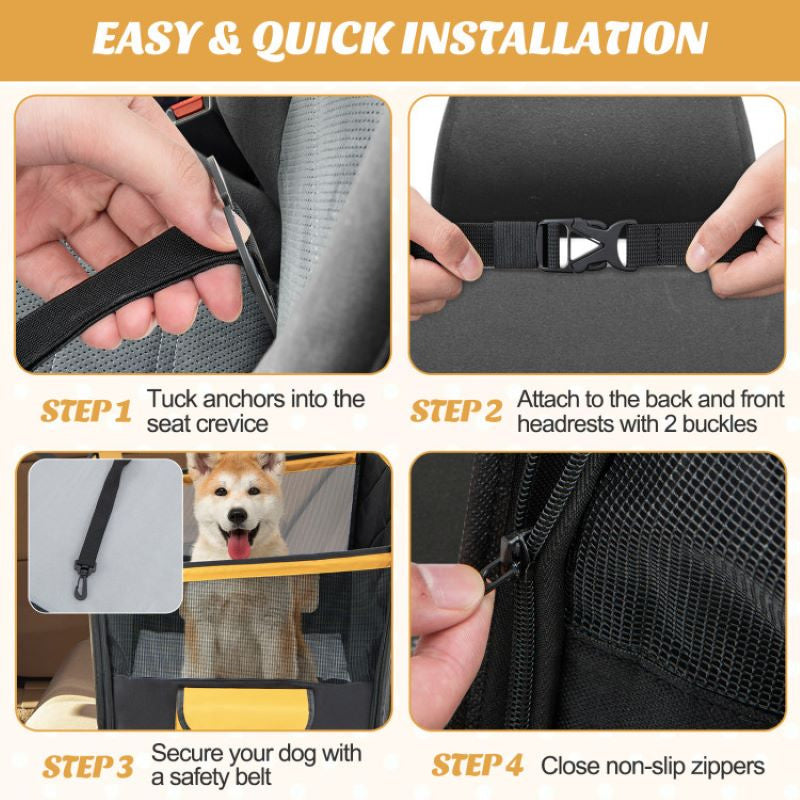 EASY & QUICK INSTALLATION

STEP 1 Tuck anchors into the seat crevice

STEP 2 Attach to the back and front headrests with 2 buckles

STEP 3 Secure your dog with a safety belt

STEP 4 Close non-slip zippers