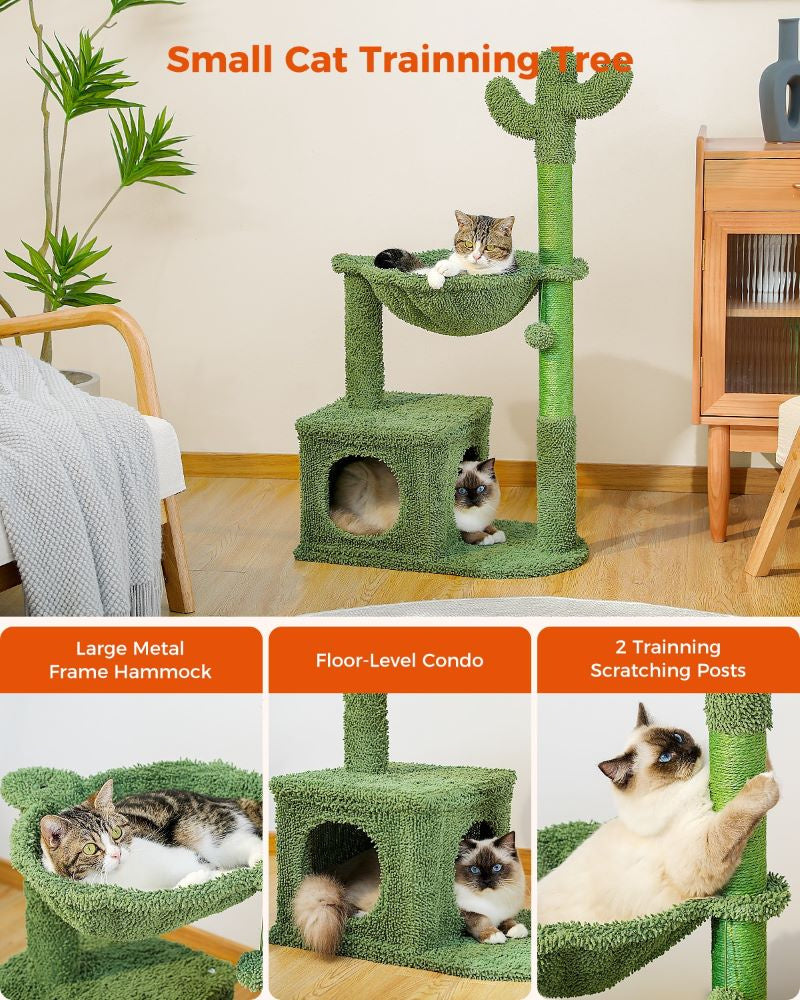 Small Cat Trainning Tree

Large Metal Frame Hammock

Floor-Level Condo

2 Trainning Scratching Posts