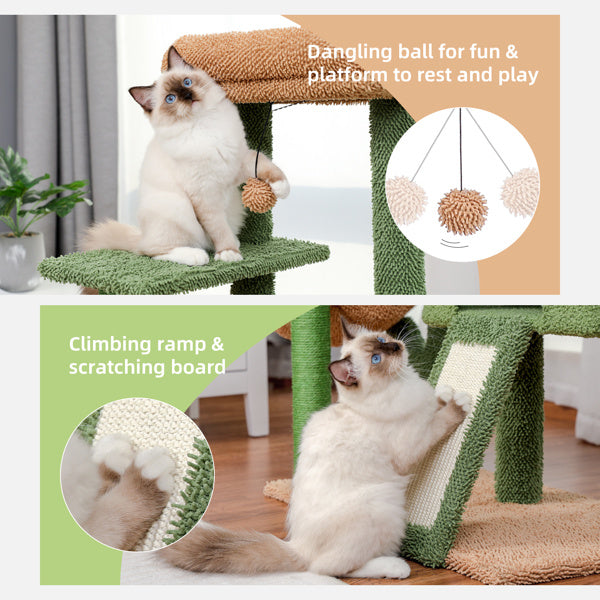 Dangling ball for fun & platform to rest and play

Climbing ramp & scratching board