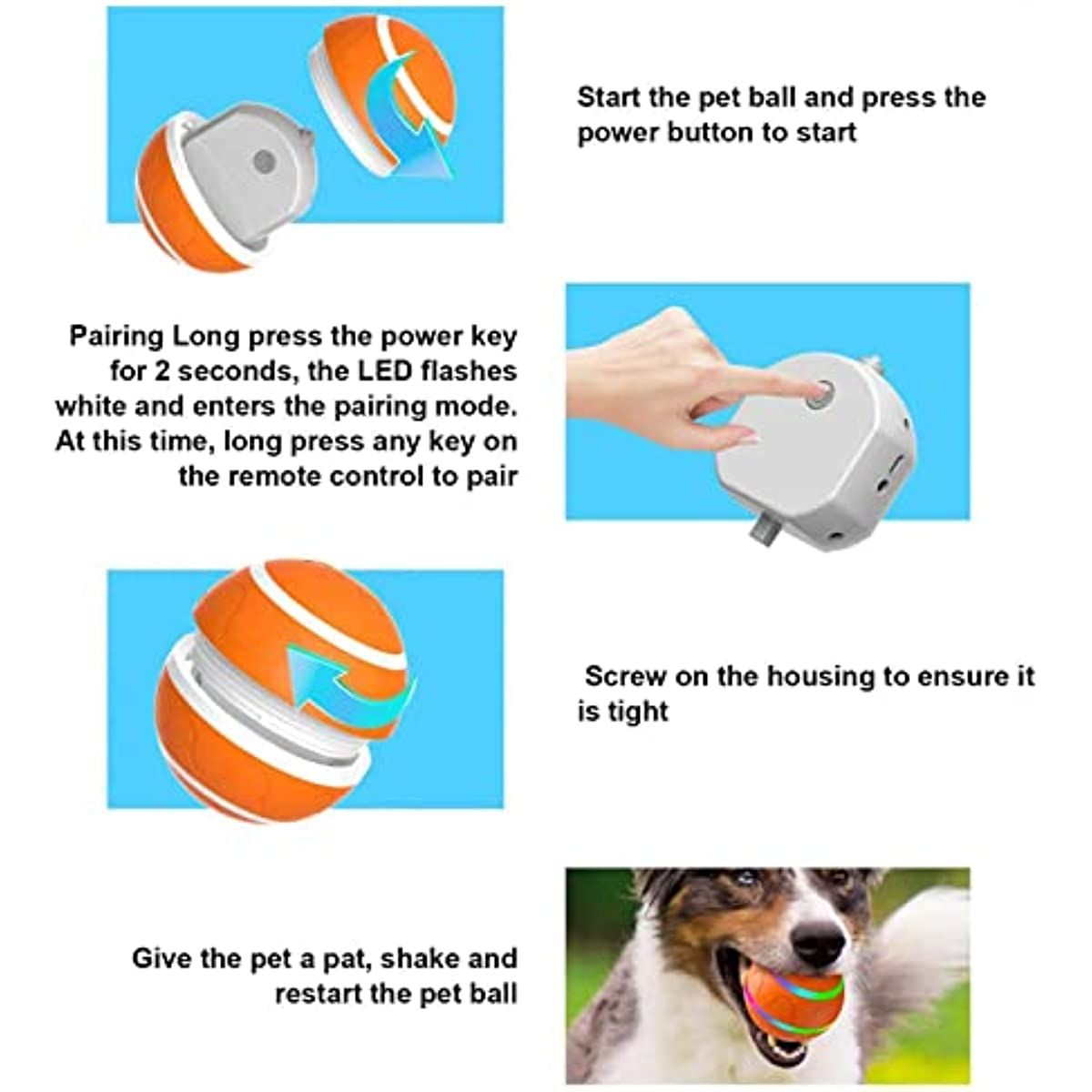 Start the pet ball and press the power button to start

Pairing Long press the power key for 2 seconds, the LED flashes white and enters the pairing mode. At this time, long press any key on the remote control to pair

Screw on the housing to ensure it is tight

Give the pet a pat, shake and restart the pet ball