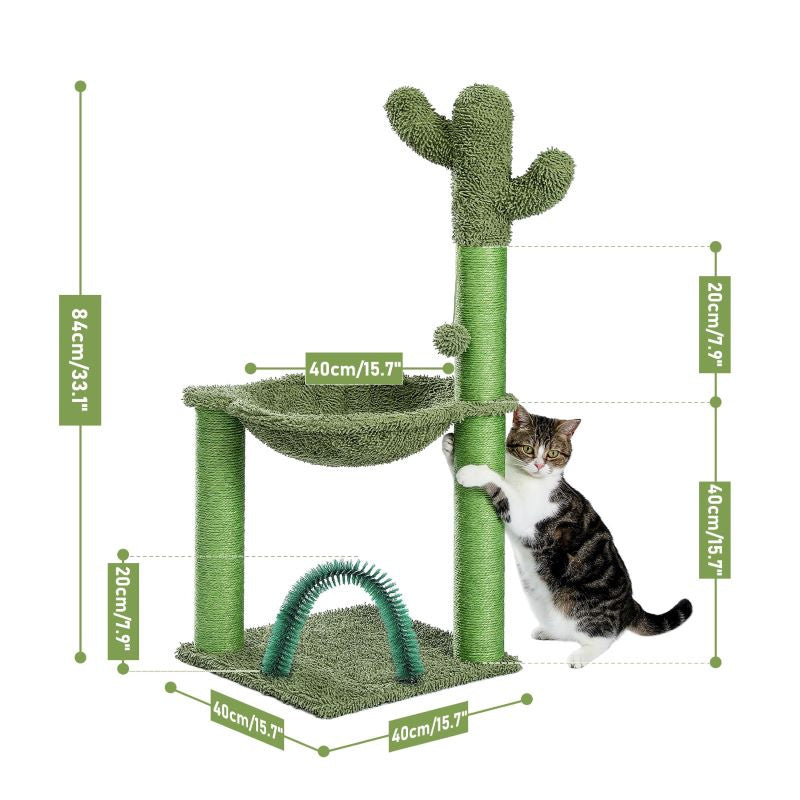 84cm/33.1"

40cm/15.7"

20cm/7.9"

40cm/15.7"

20cm/7.9"

40cm/15.7"

40cm/15.7"